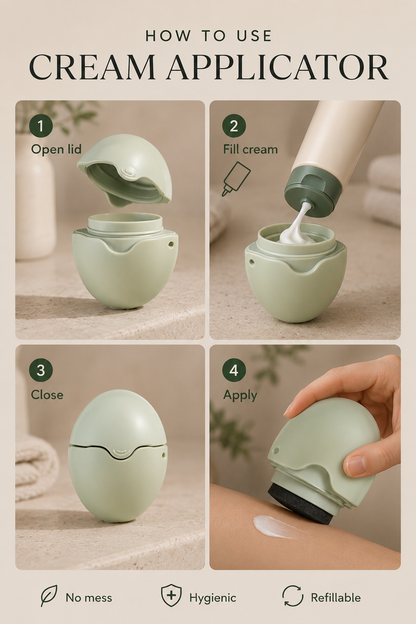 HOW TO USE
CREAM APPLICATOR

1
Open lid

2
Fill cream

3
Close

4
Apply

No mess
Hygienic
Refillable